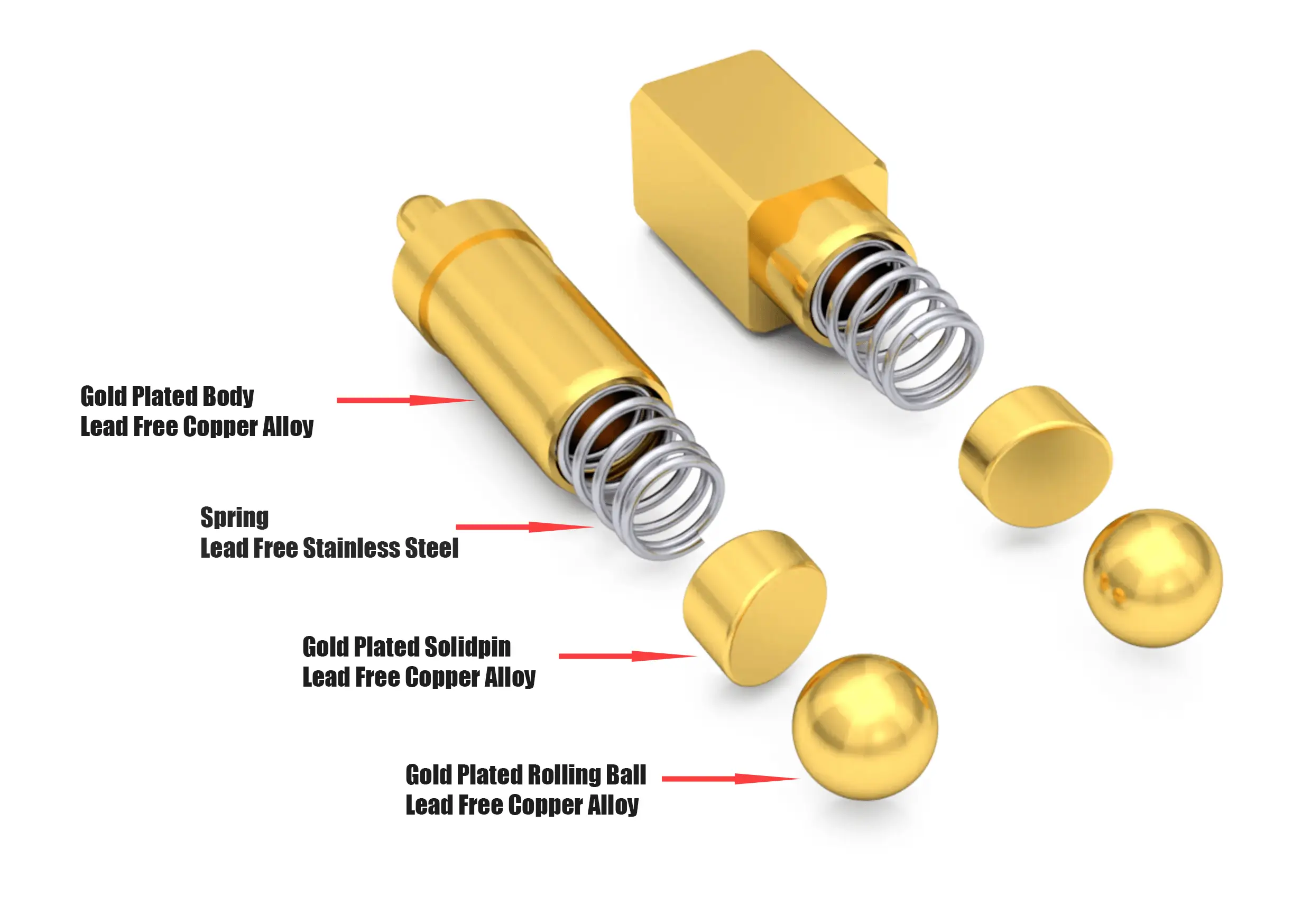 Gold Plated Body
Lead Free Copper Alloy

Spring
Lead Free Stainless Steel

Gold Plated Solidpin
Lead Free Copper Alloy

Gold Plated Rolling Ball
Lead Free Copper Alloy