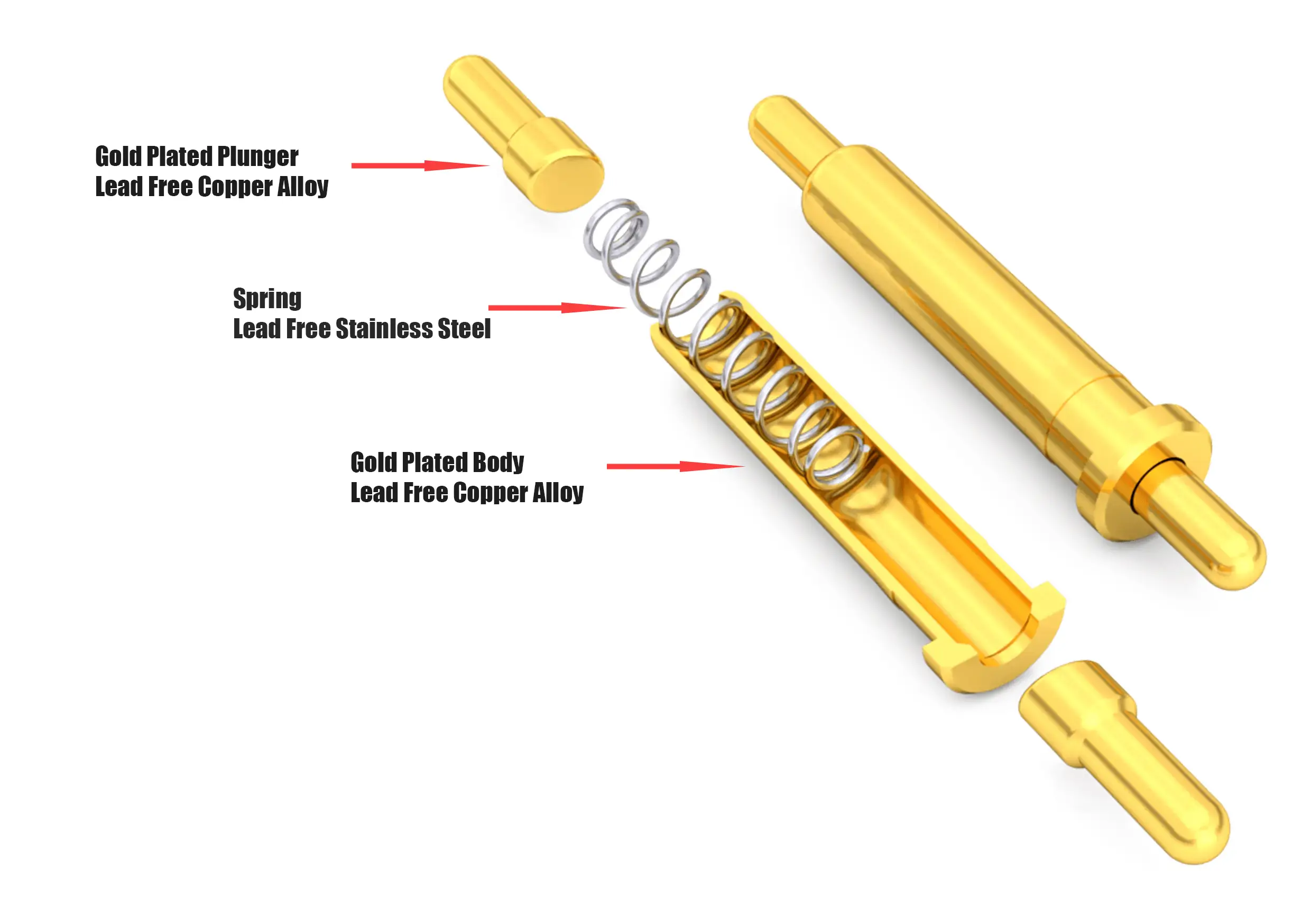 Gold Plated Plunger
Lead Free Copper Alloy

Spring
Lead Free Stainless Steel

Gold Plated Body
Lead Free Copper Alloy